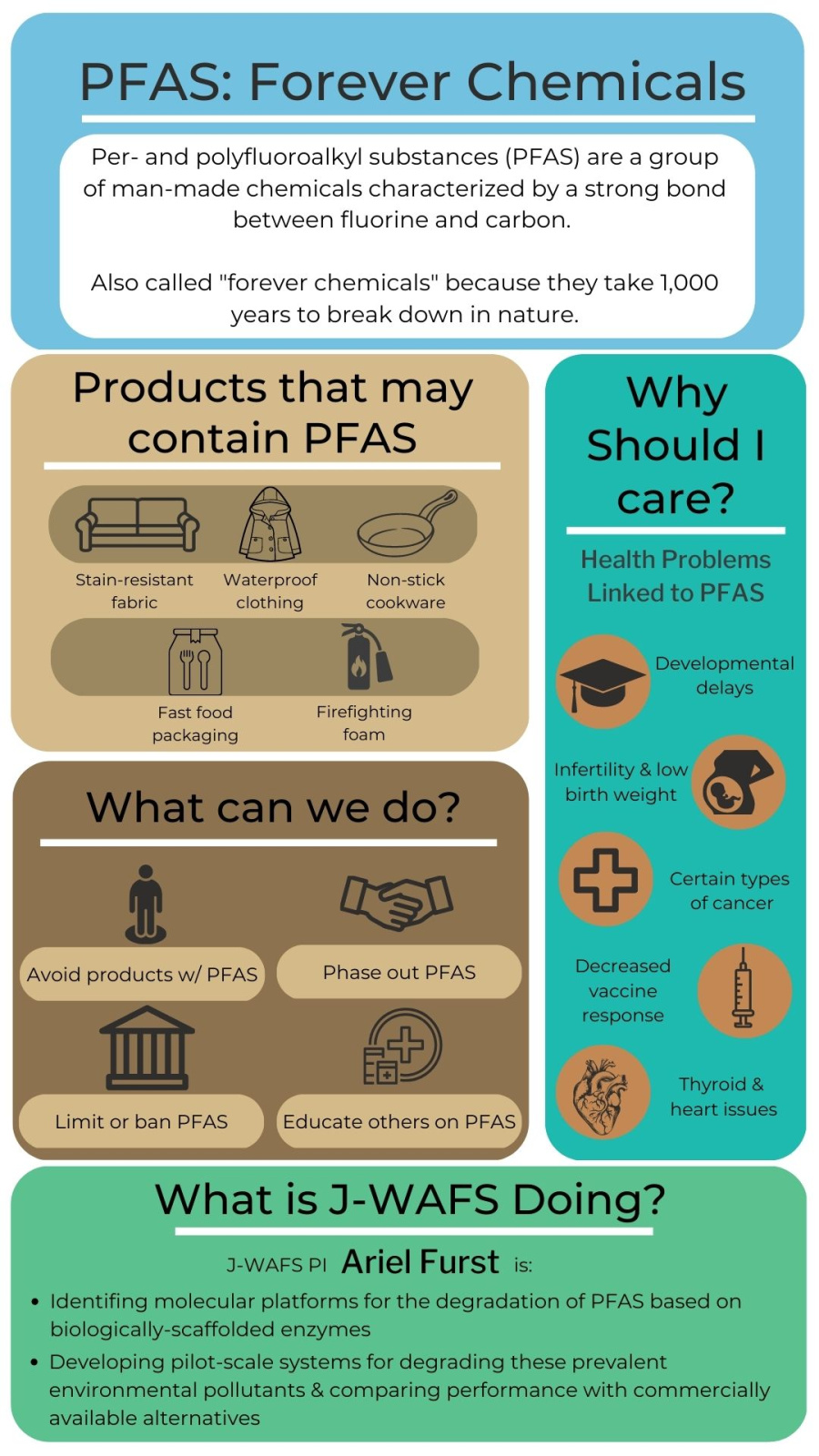 PFAS: Forever Chemicals

Per- and polyfluoroalkyl substances (PFAS) are a group of man-made chemicals characterized by a strong bond between fluorine and carbon.

Also called "forever chemicals" because they take 1,000 years to break down in nature.

Products that may contain PFAS

Stain-resistant fabric

Waterproof clothing

Non-stick cookware

Fast food packaging

Firefighting foam

What can we do?

Avoid products w/ PFAS

Phase out PFAS

Limit or ban PFAS

Educate others on PFAS

Why Should I care?

Health Problems Linked to PFAS

Developmental delays

Infertility & low birth weight

Certain types of cancer

Decreased vaccine response

Thyroid & heart issues

What is J-WAFS Doing?

J-WAFS PI Ariel Furst is:

• Identifing molecular platforms for the degradation of PFAS based on biologically-scaffolded enzymes
• Developing pilot-scale systems for degrading these prevalent environmental pollutants & comparing performance with commercially available alternatives